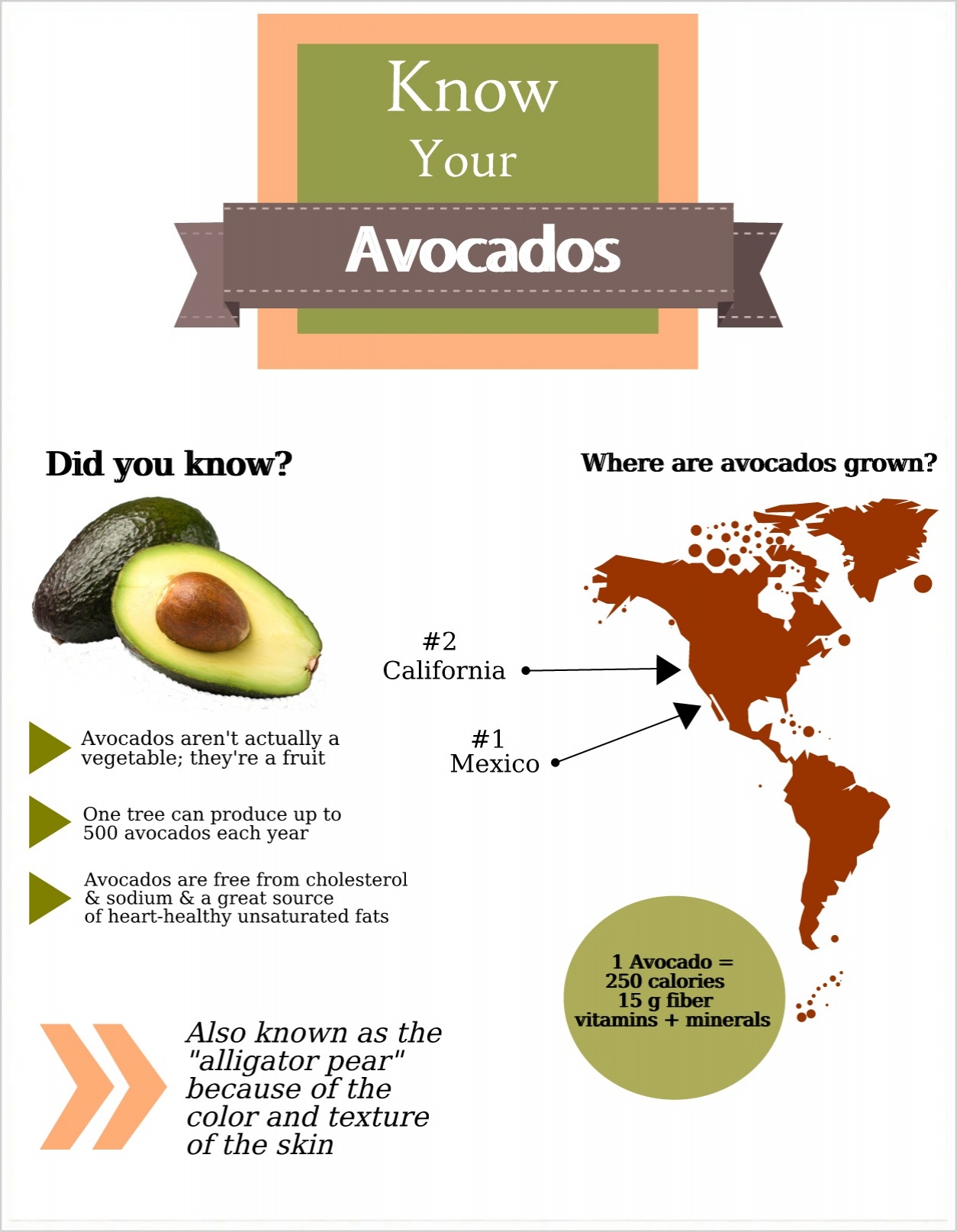 Know
Your
Avocados

Did you know?

Avocados aren't actually a vegetable; they're a fruit

One tree can produce up to 500 avocados each year

Avocados are free from cholesterol & sodium & a great source of heart-healthy unsaturated fats

Also known as the "alligator pear" because of the color and texture of the skin

Where are avocados grown?

#2
California

#1
Mexico

1 Avocado =
250 calories
15 g fiber
vitamins + minerals