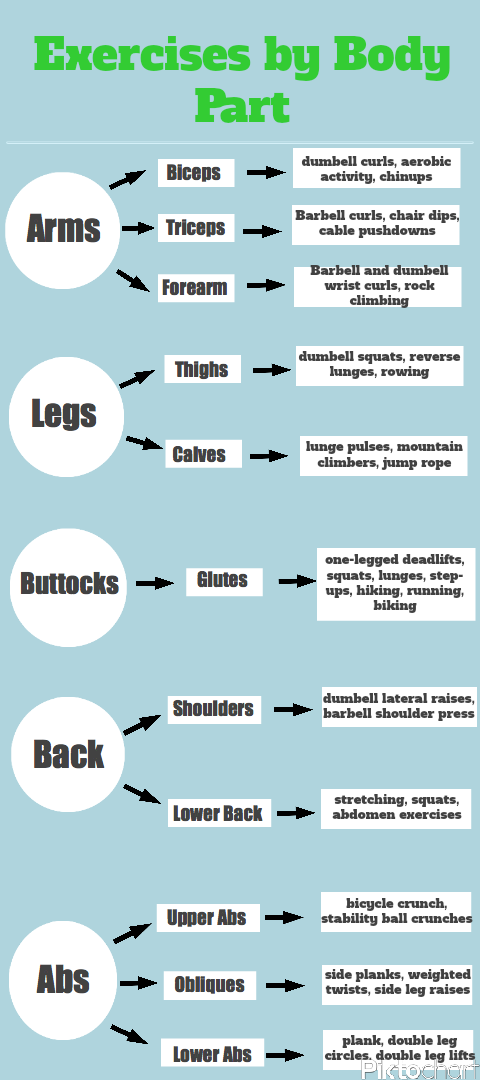 Exercises by Body Part

Arms

Biceps

dumbell curls, aerobic activity, chinups

Triceps

Barbell curls, chair dips, cable pushdowns

Forearm

Barbell and dumbell wrist curls, rock climbing

Legs

Thighs

dumbell squats, reverse lunges, rowing

Calves

lunge pulses, mountain climbers, jump rope

Buttocks

Glutes

one-legged deadlifts, squats, lunges, step-ups, hiking, running, biking

Back

Shoulders

dumbell lateral raises, barbell shoulder press

Lower Back

stretching, squats, abdomen exercises

Abs

Upper Abs

bicycle crunch, stability ball crunches

Obliques

side planks, weighted twists, side leg raises

Lower Abs

plank, double leg circles. double leg lifts

Piktochart